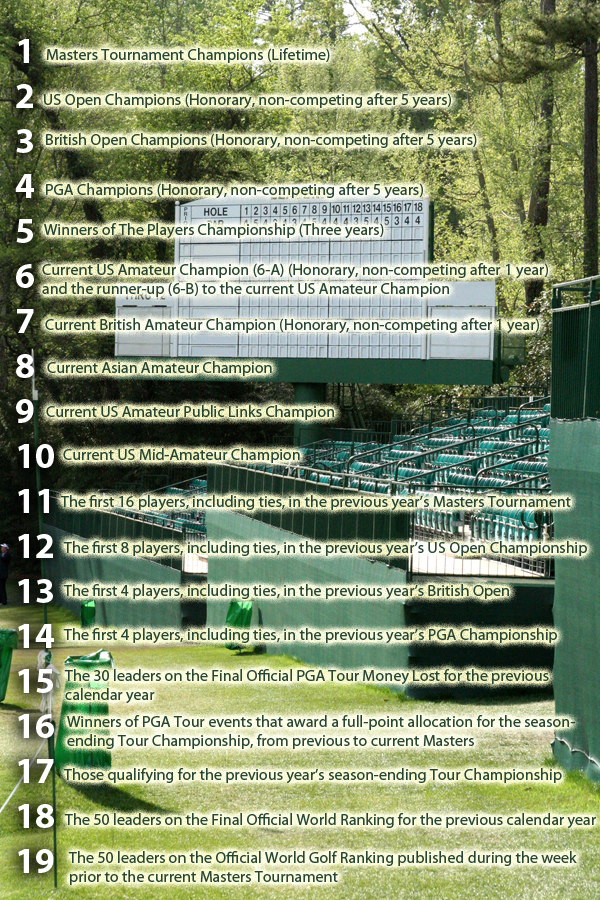 1 Masters Tournament Champions (Lifetime)

2 US Open Champions (Honorary, non-competing after 5 years)

3 British Open Champions (Honorary, non-competing after 5 years)

4 PGA Champions (Honorary, non-competing after 5 years)

HOLE 1 2 3 4 5 6 7 8 9 10 11 12 13 14 15 16 17 18

5 Winners of The Players Championship (Three years)

6 Current US Amateur Champion (6-A) (Honorary, non-competing after 1 year) and the runner-up (6-B) to the current US Amateur Champion

7 Current British Amateur Champion (Honorary, non-competing after 1 year)

8 Current Asian Amateur Champion

9 Current US Amateur Public Links Champion

10 Current US Mid-Amateur Champion

11 The first 16 players, including ties, in the previous year's Masters Tournament

12 The first 8 players, including ties, in the previous year's US Open Championship

13 The first 4 players, including ties, in the previous year's British Open

14 The first 4 players, including ties, in the previous year's PGA Championship

15 The 30 leaders on the Final Official PGA Tour Money Lost for the previous calendar year

16 Winners of PGA Tour events that award a full-point allocation for the season-ending Tour Championship, from previous to current Masters

17 Those qualifying for the previous year's season-ending Tour Championship

18 The 50 leaders on the Final Official World Ranking for the previous calendar year

19 The 50 leaders on the Official World Golf Ranking published during the week prior to the current Masters Tournament